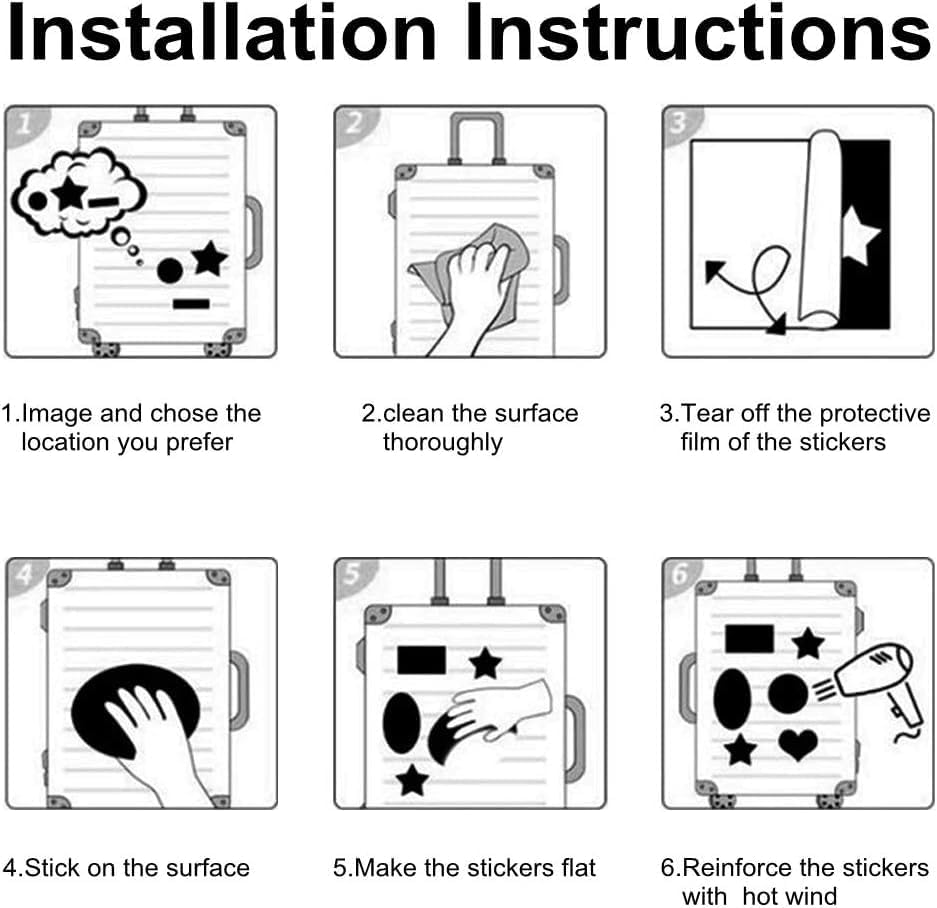 Installation Instructions

1

2

3

1.Image and chose the location you prefer

2.clean the surface thoroughly

3.Tear off the protective film of the stickers

4

5

6

4.Stick on the surface

5.Make the stickers flat

6.Reinforce the stickers with hot wind