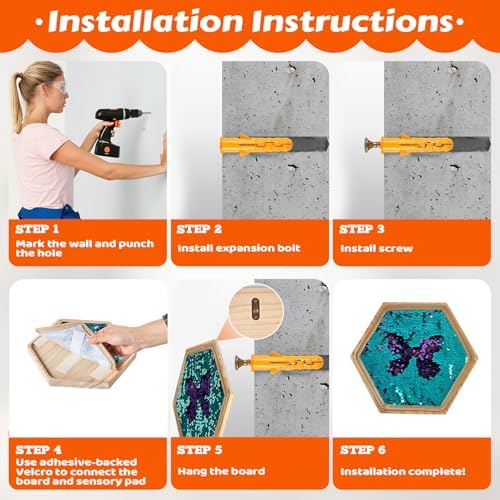 ·Installation Instructions·

STEP 1
Mark the wall and punch the hole

STEP 2
Install expansion bolt

STEP 3
Install screw

STEP 4
Use adhesive-backed Velcro to connect the board and sensory pad

STEP 5
Hang the board

STEP 6
Installation complete!