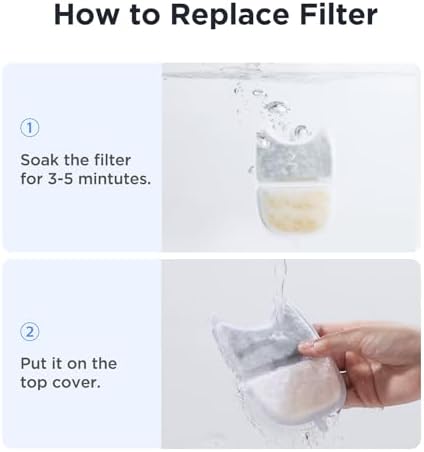 How to Replace Filter

①

Soak the filter for 3-5 mintutes.

②

Put it on the top cover.