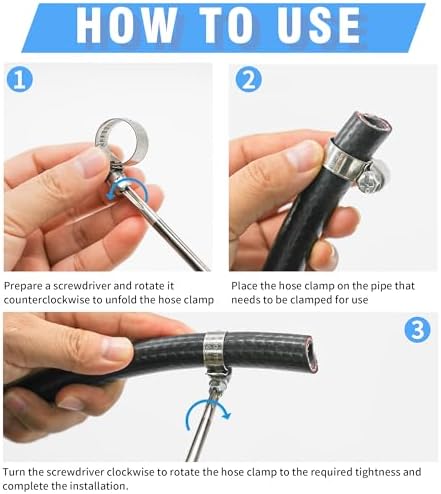 HOW TO USE

1

Prepare a screwdriver and rotate it counterclockwise to unfold the hose clamp

2

Place the hose clamp on the pipe that needs to be clamped for use

3

Turn the screwdriver clockwise to rotate the hose clamp to the required tightness and complete the installation.