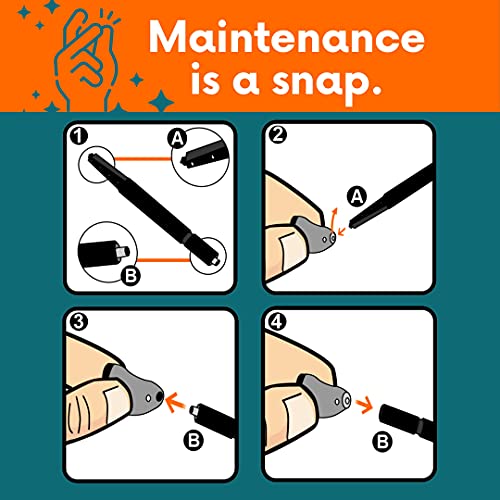 Maintenance is a snap.

1
A
B

2
A

3
B

4
B