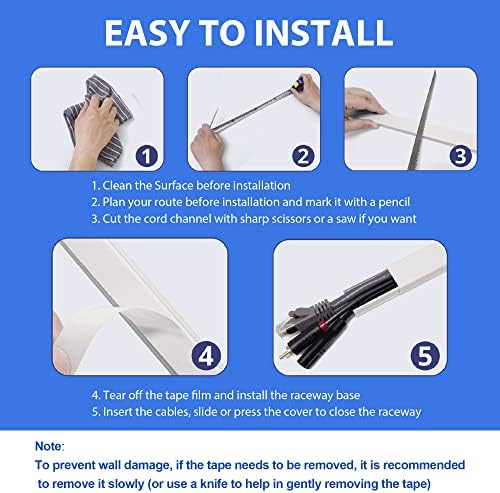 EASY TO INSTALL

1

2

3

1. Clean the Surface before installation
2. Plan your route before installation and mark it with a pencil
3. Cut the cord channel with sharp scissors or a saw if you want

4

5

4. Tear off the tape film and install the raceway base
5. Insert the cables, slide or press the cover to close the raceway

Note:
To prevent wall damage, if the tape needs to be removed, it is recommended to remove it slowly (or use a knife to help in gently removing the tape)