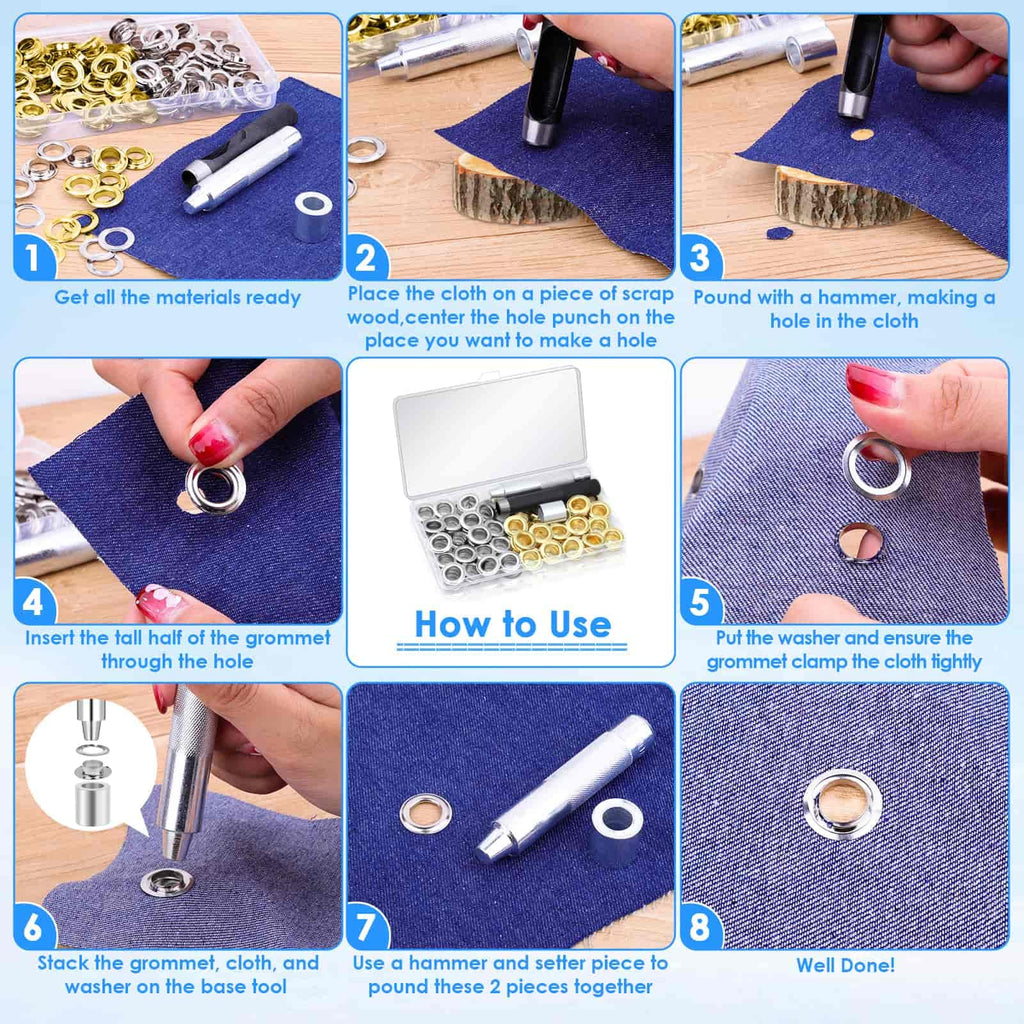 1
Get all the materials ready

2
Place the cloth on a piece of scrap wood,center the hole punch on the place you want to make a hole

3
Pound with a hammer, making a hole in the cloth

4
Insert the tall half of the grommet through the hole

How to Use

5
Put the washer and ensure the grommet clamp the cloth tightly

6
Stack the grommet, cloth, and washer on the base tool

7
Use a hammer and setter piece to pound these 2 pieces together

8
Well Done!